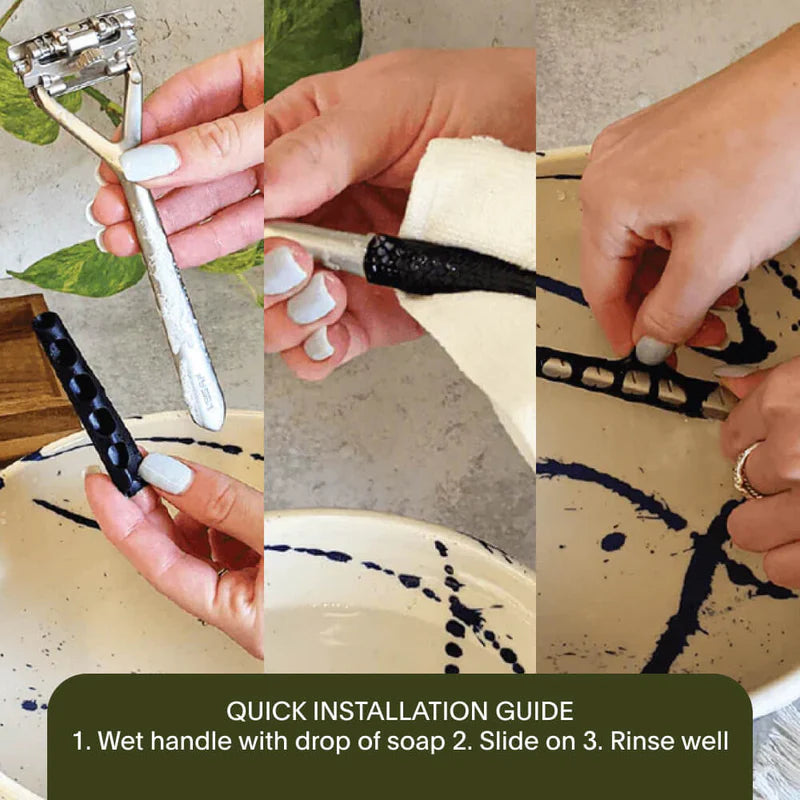 QUICK INSTALLATION GUIDE
1. Wet handle with drop of soap 2. Slide on 3. Rinse well